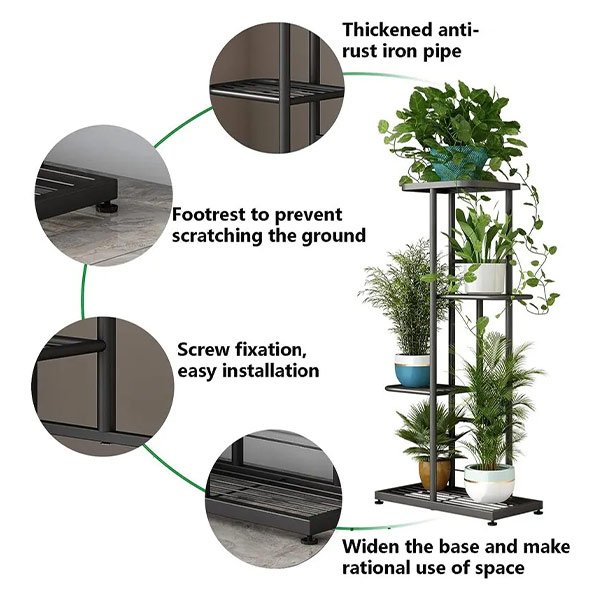 Thickened anti-rust iron pipe

Footrest to prevent scratching the ground

Screw fixation, easy installation

Widen the base and make rational use of space